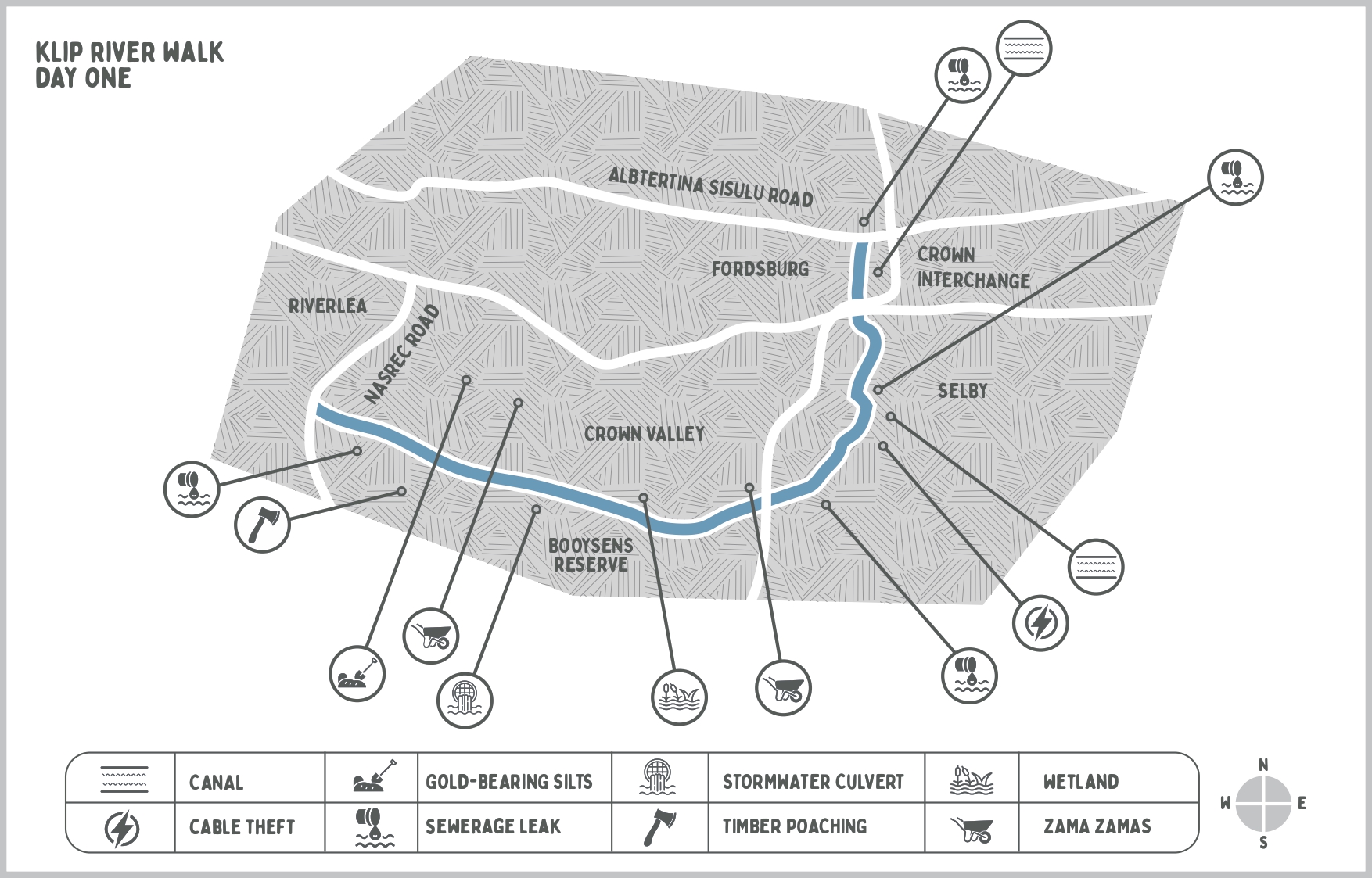 KLIP RIVER WALK
DAY ONE

ALBTERTINA SISULU ROAD

FORDSBURG

CROWN INTERCHANGE

RIVERLEA

NASREC ROAD

SELBY

CROWN VALLEY

BOOYSENS RESERVE

| | CANAL | | GOLD-BEARING SILTS | | STORMWATER CULVERT | | WETLAND |
|---|---|---|---|---|---|---|---|
| | CABLE THEFT | | SEWERAGE LEAK | | TIMBER POACHING | | ZAMA ZAMAS |

N
W
E
S