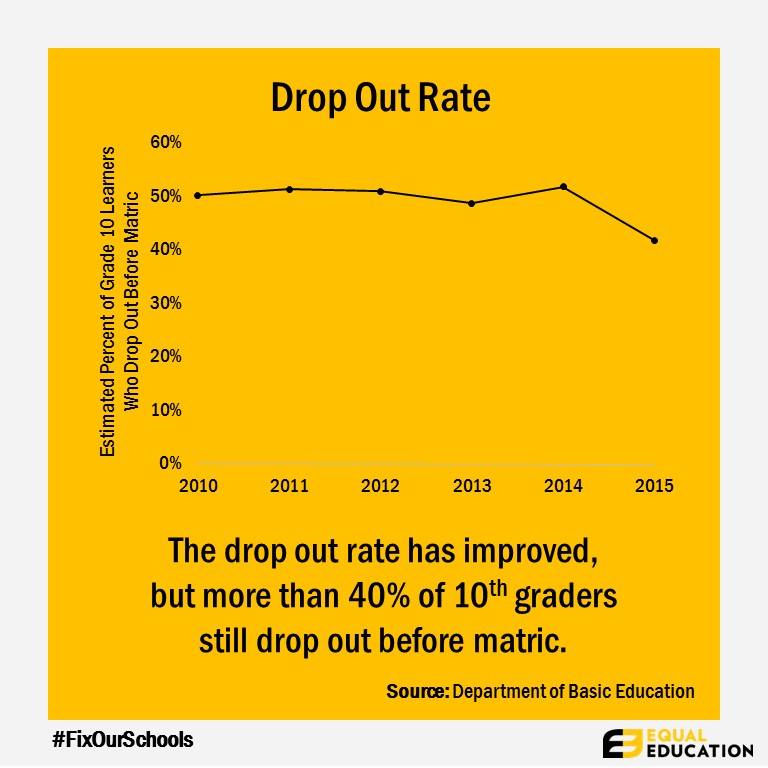 Drop Out Rate

Estimated Percent of Grade 10 Learners Who Drop Out Before Matric

60%
50%
40%
30%
20%
10%
0%

2010 2011 2012 2013 2014 2015

The drop out rate has improved, but more than 40% of 10$^{th}$ graders still drop out before matric.

Source: Department of Basic Education

#FixOurSchools

EQUAL EDUCATION