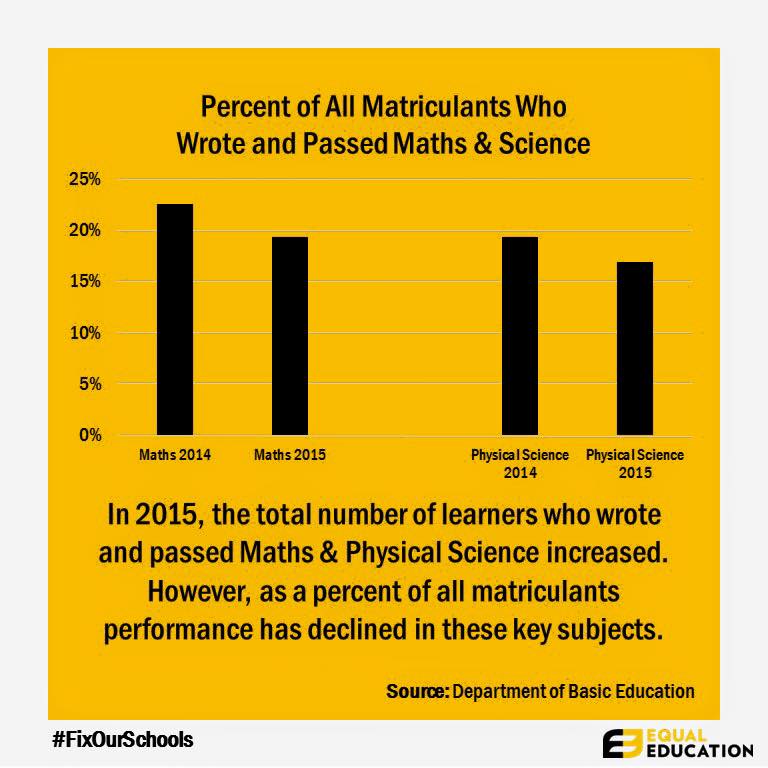 Percent of All Matriculants Who Wrote and Passed Maths & Science

25%
20%
15%
10%
5%
0%

Maths 2014
Maths 2015
Physical Science 2014
Physical Science 2015

In 2015, the total number of learners who wrote and passed Maths & Physical Science increased. However, as a percent of all matriculants performance has declined in these key subjects.

Source: Department of Basic Education

#FixOurSchools

EQUAL EDUCATION